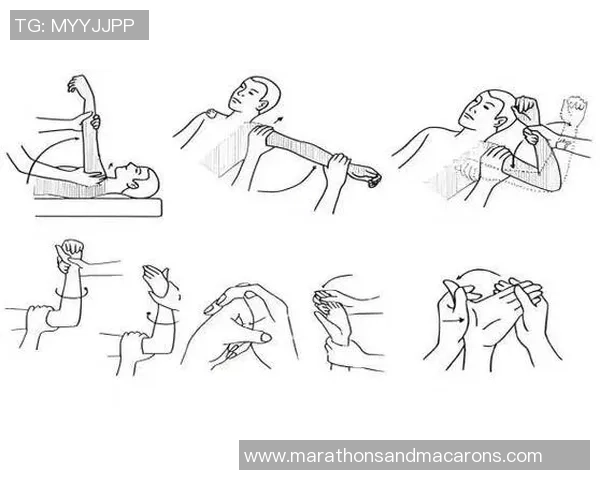 TG: MYYJJPP

www.marathonsandmacarons.com